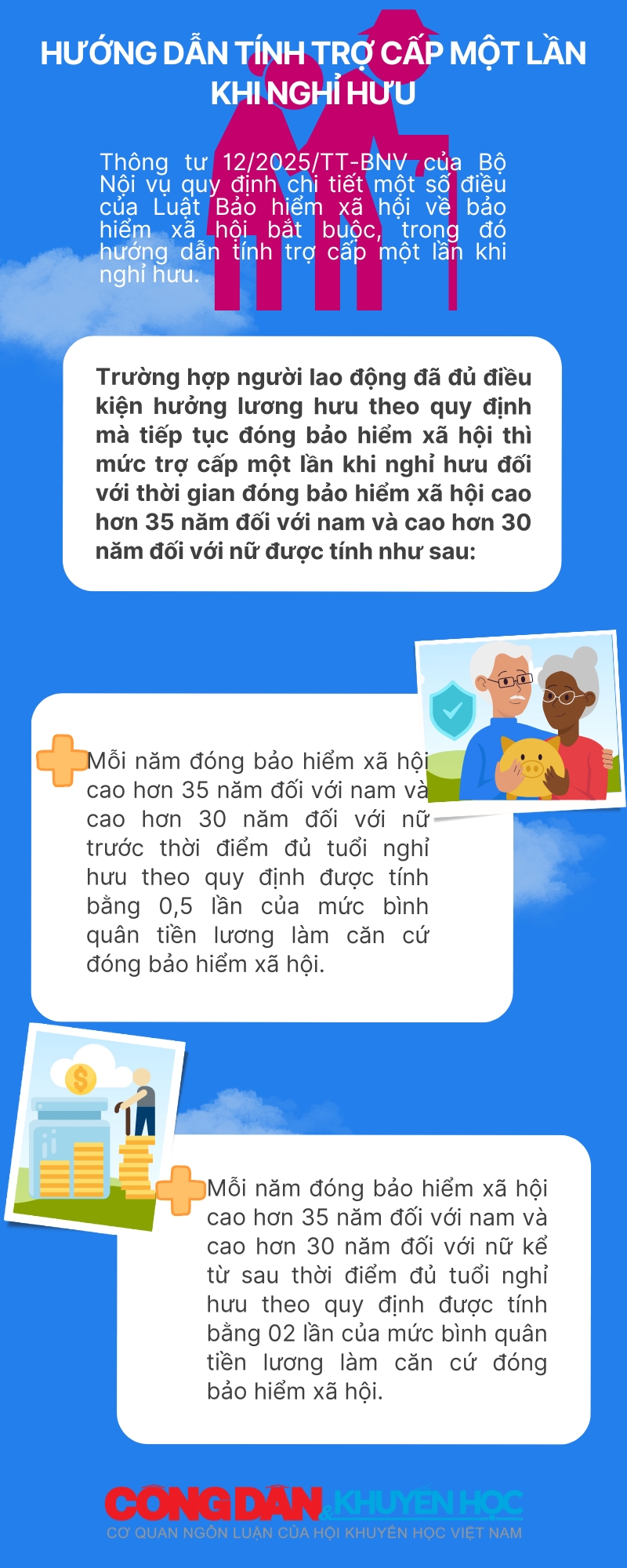 HƯỚNG DẪN TÍNH TRỢ CẤP MỘT LẦN KHI NGHỈ HƯU

Thông tư 12/2025/TT-BNV của Bộ Nội vụ quy định chi tiết một số điều của Luật Bảo hiểm xã hội về bảo hiểm xã hội bắt buộc, trong đó hướng dẫn tính trợ cấp một lần khi nghỉ hưu.

Trường hợp người lao động đã đủ điều kiện hưởng lương hưu theo quy định mà tiếp tục đóng bảo hiểm xã hội thì mức trợ cấp một lần khi nghỉ hưu đối với thời gian đóng bảo hiểm xã hội cao hơn 35 năm đối với nam và cao hơn 30 năm đối với nữ được tính như sau:

Mỗi năm đóng bảo hiểm xã hội cao hơn 35 năm đối với nam và cao hơn 30 năm đối với nữ trước thời điểm đủ tuổi nghỉ hưu theo quy định được tính bằng 0,5 lần của mức bình quân tiền lương làm căn cứ đóng bảo hiểm xã hội.

Mỗi năm đóng bảo hiểm xã hội cao hơn 35 năm đối với nam và cao hơn 30 năm đối với nữ kể từ sau thời điểm đủ tuổi nghỉ hưu theo quy định được tính bằng 02 lần của mức bình quân tiền lương làm căn cứ đóng bảo hiểm xã hội.

CÔNG DÂN & KHUYẾN HỌC
CƠ QUAN NGÔN LUẬN CỦA HỘI KHUYẾN HỌC VIỆT NAM