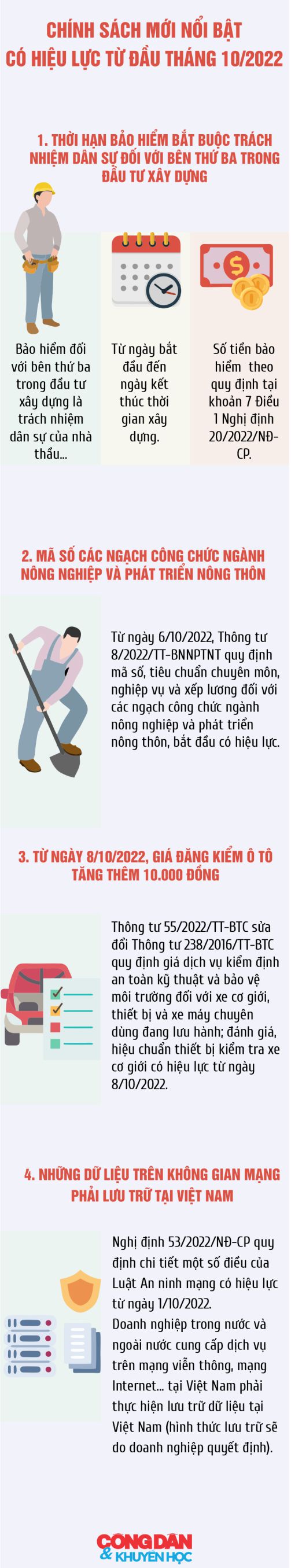 CHÍNH SÁCH MỚI NỔI BẬT CÓ HIỆU LỰC TỪ ĐẦU THÁNG 10/2022

1. THỜI HẠN BẢO HIỂM BẮT BUỘC TRÁCH NHIỆM DÂN SỰ ĐỐI VỚI BÊN THỨ BA TRONG ĐẦU TƯ XÂY DỰNG

Bảo hiểm đối với bên thứ ba trong đầu tư xây dựng là trách nhiệm dân sự của nhà thầu...

Từ ngày bắt đầu đến ngày kết thúc thời gian xây dựng.

Số tiền bảo hiểm theo quy định tại khoản 7 Điều 1 Nghị định 20/2022/NĐ-CP.

2. MÃ SỐ CÁC NGẠCH CÔNG CHỨC NGÀNH NÔNG NGHIỆP VÀ PHÁT TRIỂN NÔNG THÔN

Từ ngày 6/10/2022, Thông tư 8/2022/TT-BNNPTNT quy định mã số, tiêu chuẩn chuyên môn, nghiệp vụ và xếp lương đối với các ngạch công chức ngành nông nghiệp và phát triển nông thôn, bắt đầu có hiệu lực.

3. TỪ NGÀY 8/10/2022, GIÁ ĐĂNG KIỂM Ô TÔ TĂNG THÊM 10.000 ĐỒNG

Thông tư 55/2022/TT-BTC sửa đổi Thông tư 238/2016/TT-BTC quy định giá dịch vụ kiểm định an toàn kỹ thuật và bảo vệ môi trường đối với xe cơ giới, thiết bị và xe máy chuyên dùng đang lưu hành; đánh giá, hiệu chuẩn thiết bị kiểm tra xe cơ giới có hiệu lực từ ngày 8/10/2022.

4. NHỮNG DỮ LIỆU TRÊN KHÔNG GIAN MẠNG PHẢI LƯU TRỮ TẠI VIỆT NAM

Nghị định 53/2022/NĐ-CP quy định chi tiết một số điều của Luật An ninh mạng có hiệu lực từ ngày 1/10/2022.
Doanh nghiệp trong nước và ngoài nước cung cấp dịch vụ trên mạng viễn thông, mạng Internet... tại Việt Nam phải thực hiện lưu trữ dữ liệu tại Việt Nam (hình thức lưu trữ sẽ do doanh nghiệp quyết định).

CÔNG DÂN & KHUYẾN HỌC